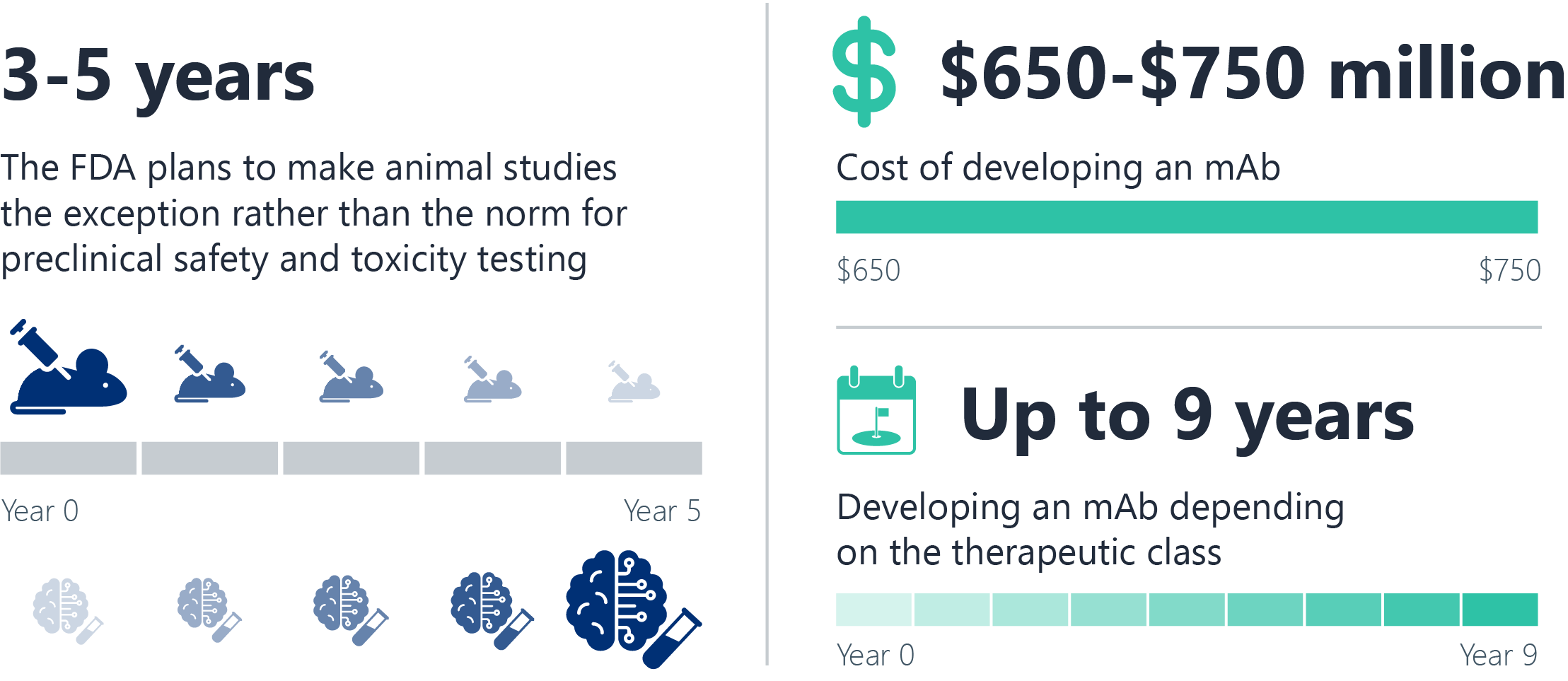 3-5 years

The FDA plans to make animal studies the exception rather than the norm for preclinical safety and toxicity testing

Year 0

Year 5

$650-$750 million

Cost of developing an mAb

$650

$750

Up to 9 years

Developing an mAb depending on the therapeutic class

Year 0

Year 9